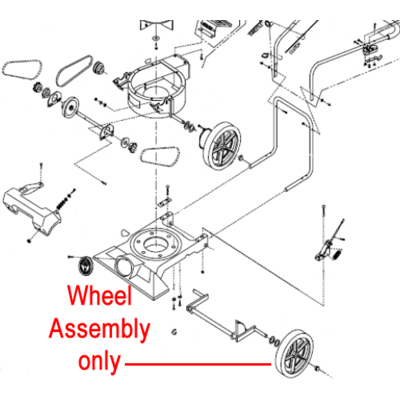 Wheel
Assembly
only